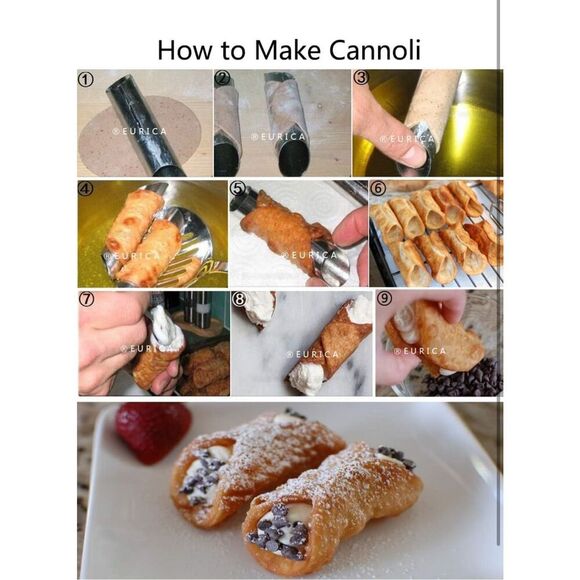 How to Make Cannoli

①
®EURICA

②
®EURICA

③
®EURICA

④
®EURICA

⑤
®EURICA

⑥

⑦
®EURICA

⑧
®EURICA

⑨
®EURICA